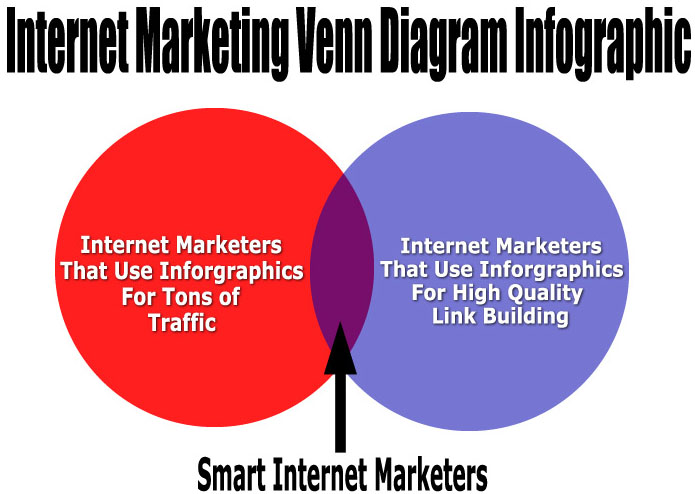 Internet Marketing Venn Diagram Infographic

Internet Marketers That Use Inforgraphics For Tons of Traffic

Internet Marketers That Use Inforgraphics For High Quality Link Building

Smart Internet Marketers