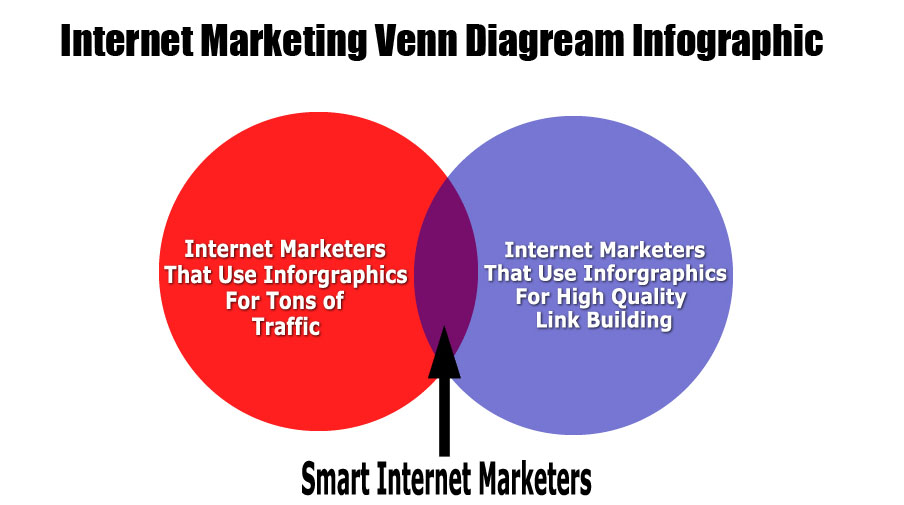 Internet Marketing Venn Diagream Infographic

Internet Marketers That Use Inforgraphics For Tons of Traffic

Internet Marketers That Use Inforgraphics For High Quality Link Building

Smart Internet Marketers